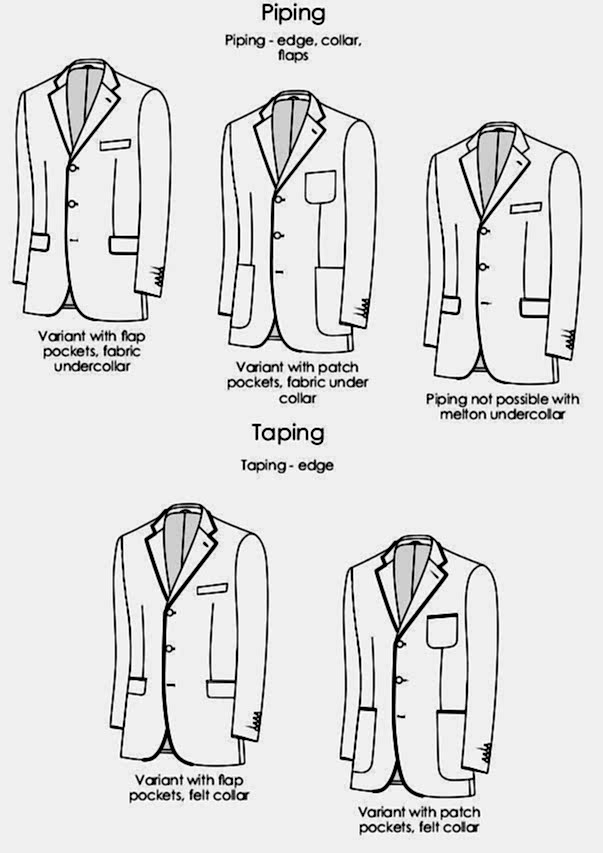 Piping

Piping - edge, collar, flaps

Variant with flap pockets, fabric undercollar

Variant with patch pockets, fabric under collar

Piping not possible with melton undercollar

Taping

Taping - edge

Variant with flap pockets, felt collar

Variant with patch pockets, felt collar